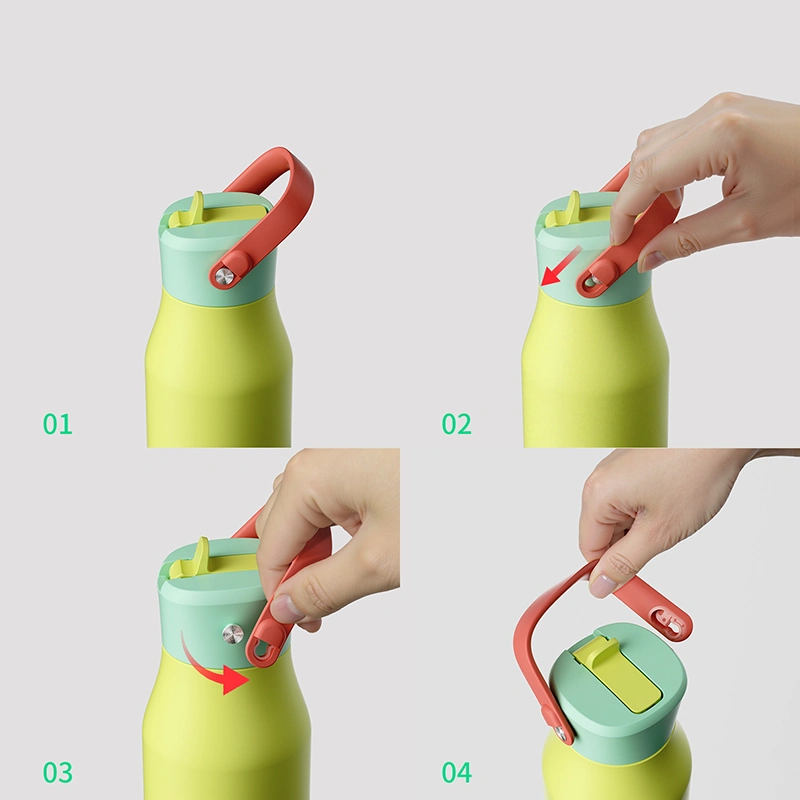 01

02

03

04